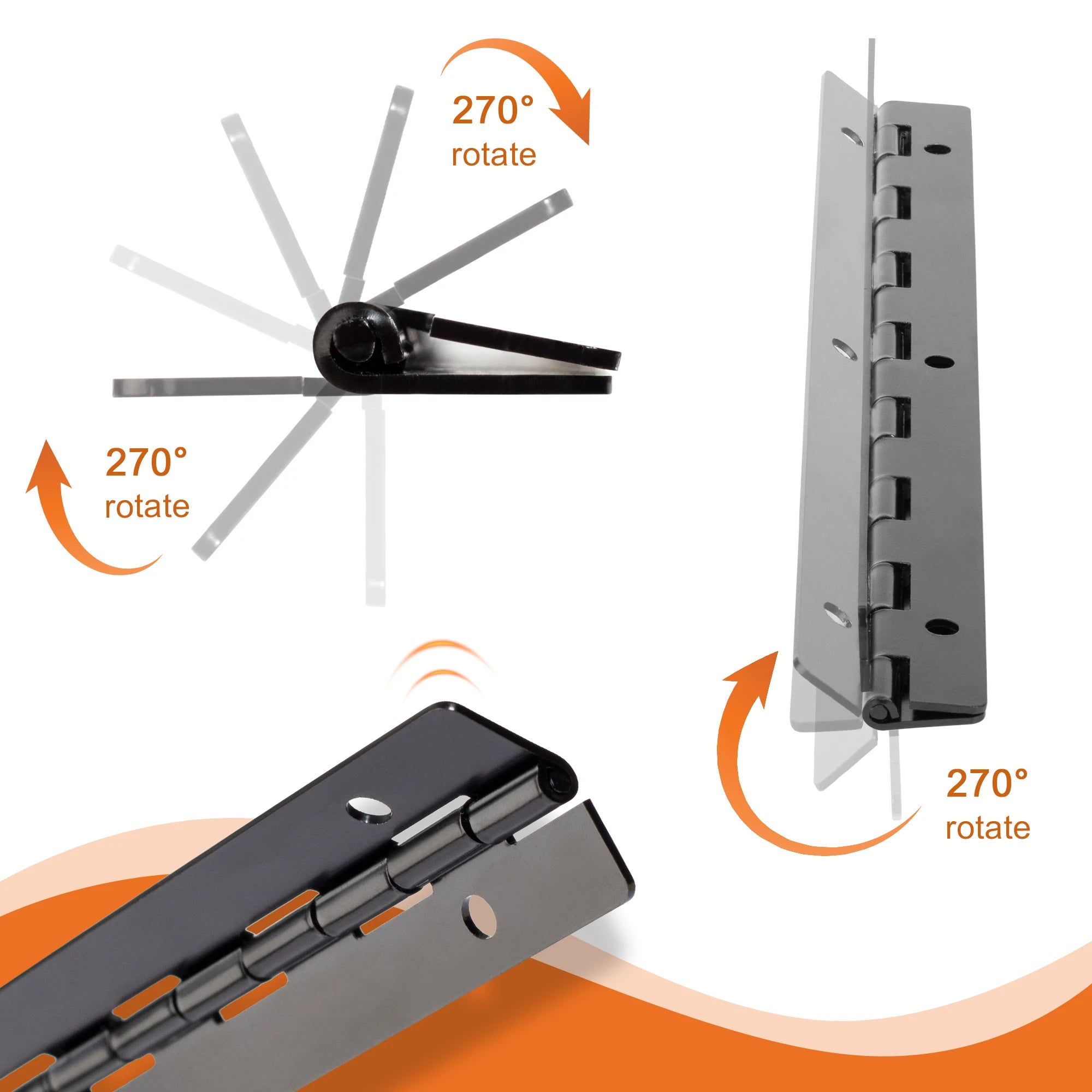 270°
rotate

270°
rotate

270°
rotate