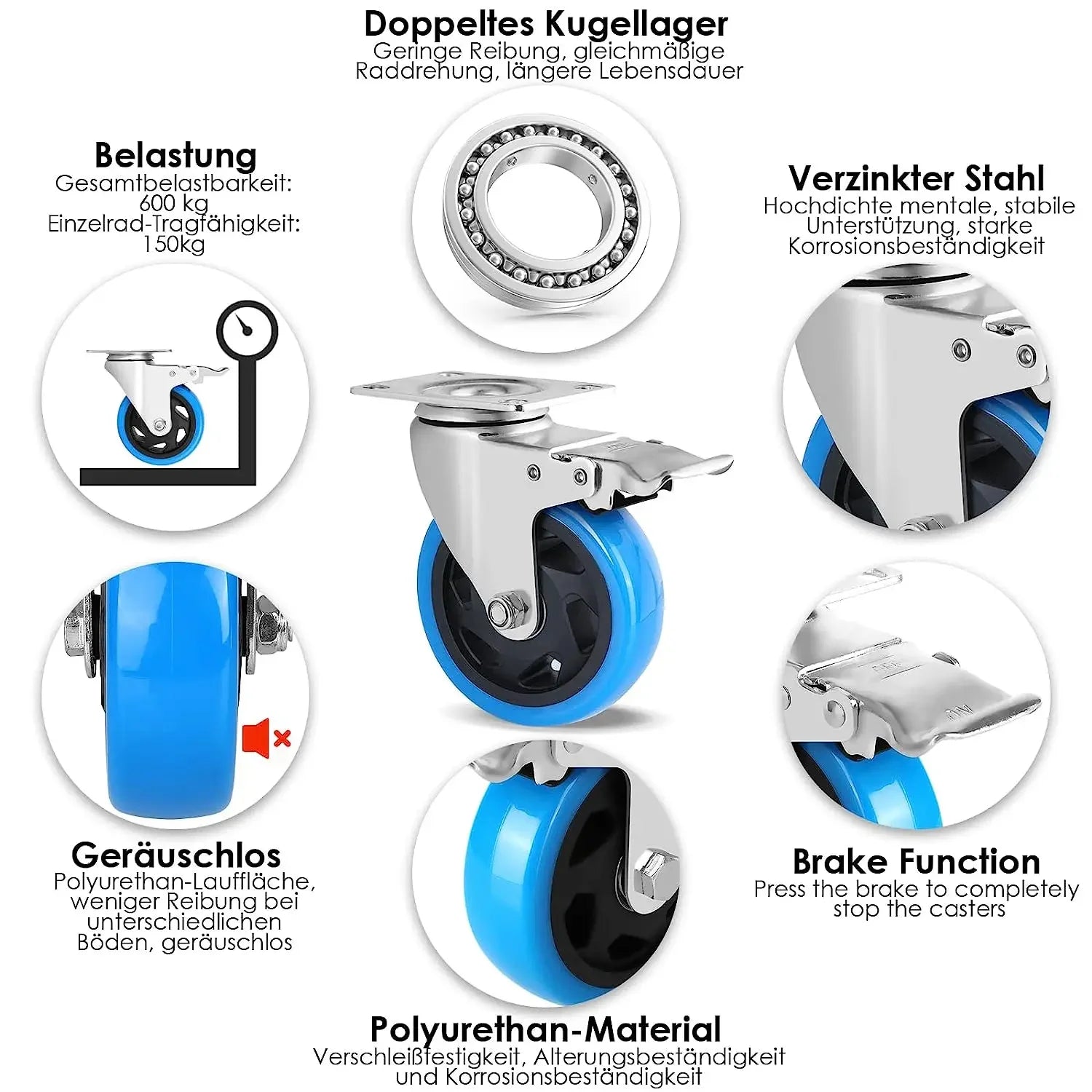 Doppeltes Kugellager
Geringe Reibung, gleichmäßige Raddrehung, längere Lebensdauer

Belastung
Gesamtbelastbarkeit: 600 kg
Einzelrad-Tragfähigkeit: 150kg

Verzinkter Stahl
Hochdichte mentale, stabile Unterstützung, starke Korrosionsbeständigkeit

Geräuschlos
Polyurethan-Lauffläche, weniger Reibung bei unterschiedlichen Böden, geräuschlos

Brake Function
Press the brake to completely stop the casters

Polyurethan-Material
Verschleißfestigkeit, Alterungsbeständigkeit und Korrosionsbeständigkeit